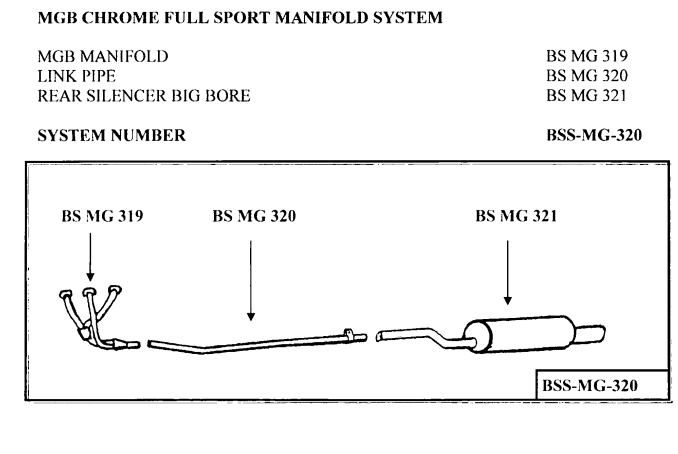 MGB CHROME FULL SPORT MANIFOLD SYSTEM

MGB MANIFOLD BS MG 319
LINK PIPE BS MG 320
REAR SILENCER BIG BORE BS MG 321

SYSTEM NUMBER BSS-MG-320

BS MG 319

BS MG 320

BS MG 321

BSS-MG-320